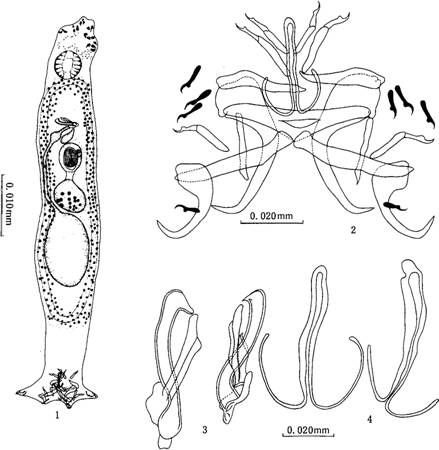 0.010mm
1
0.020mm
2
3
0.020mm
4